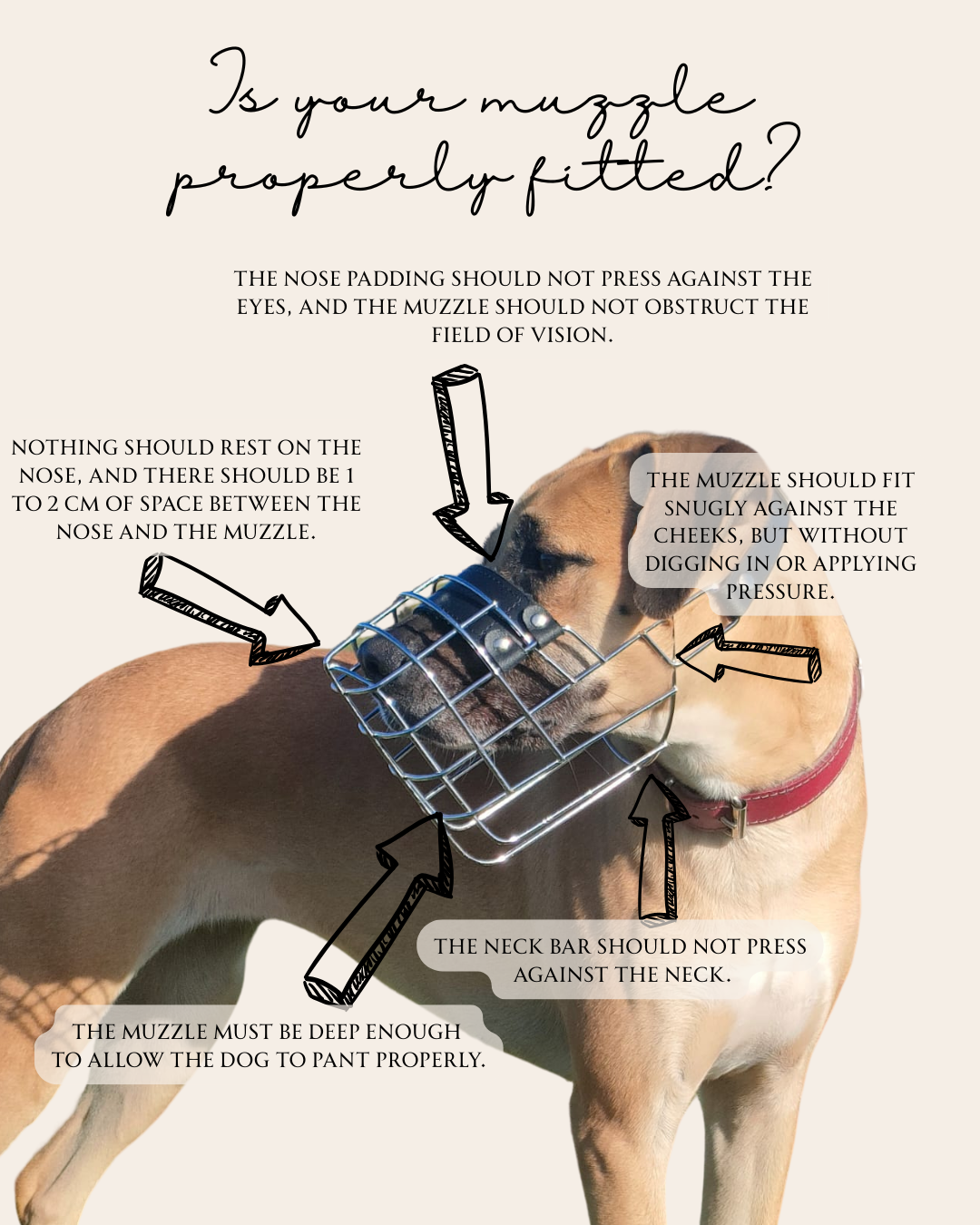 Is your muzzle properly fitted?

THE NOSE PADDING SHOULD NOT PRESS AGAINST THE EYES, AND THE MUZZLE SHOULD NOT OBSTRUCT THE FIELD OF VISION.

NOTHING SHOULD REST ON THE NOSE, AND THERE SHOULD BE 1 TO 2 CM OF SPACE BETWEEN THE NOSE AND THE MUZZLE.

THE MUZZLE SHOULD FIT SNUGLY AGAINST THE CHEEKS, BUT WITHOUT DIGGING IN OR APPLYING PRESSURE.

THE NECK BAR SHOULD NOT PRESS AGAINST THE NECK.

THE MUZZLE MUST BE DEEP ENOUGH TO ALLOW THE DOG TO PANT PROPERLY.